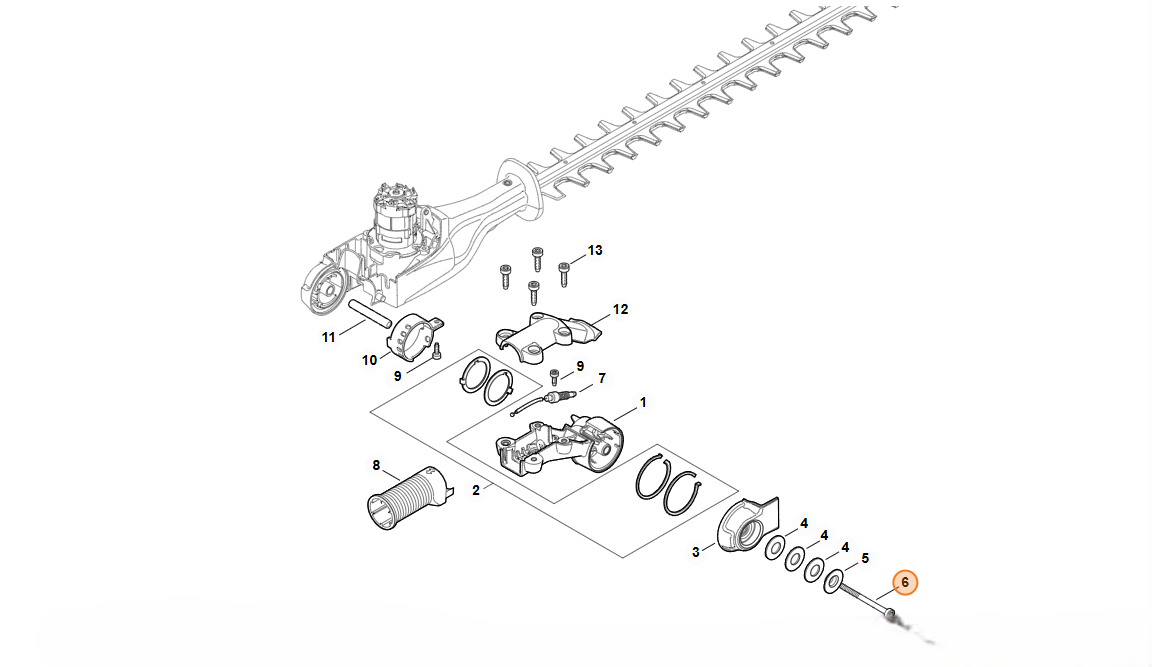 13
12
11
10
9
9
7
1
8
2
3
4
4
4
5
6